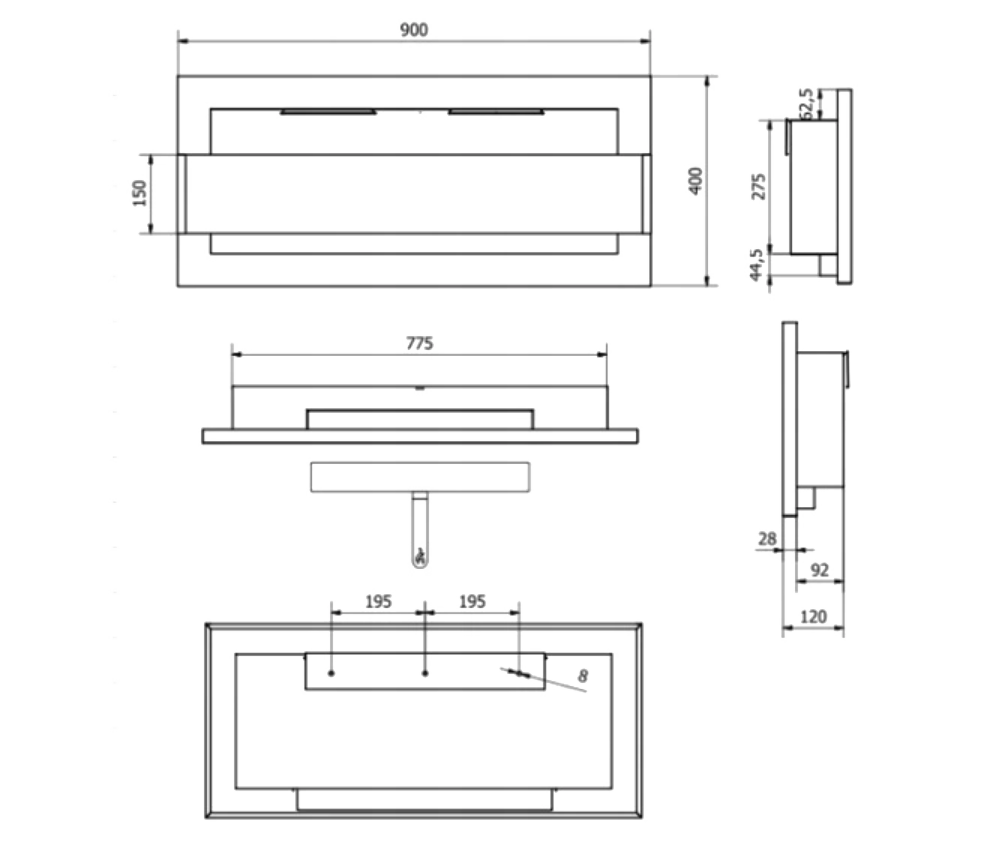 900

150

400

62,5

275

44,5

775

28

92

120

195

195

8